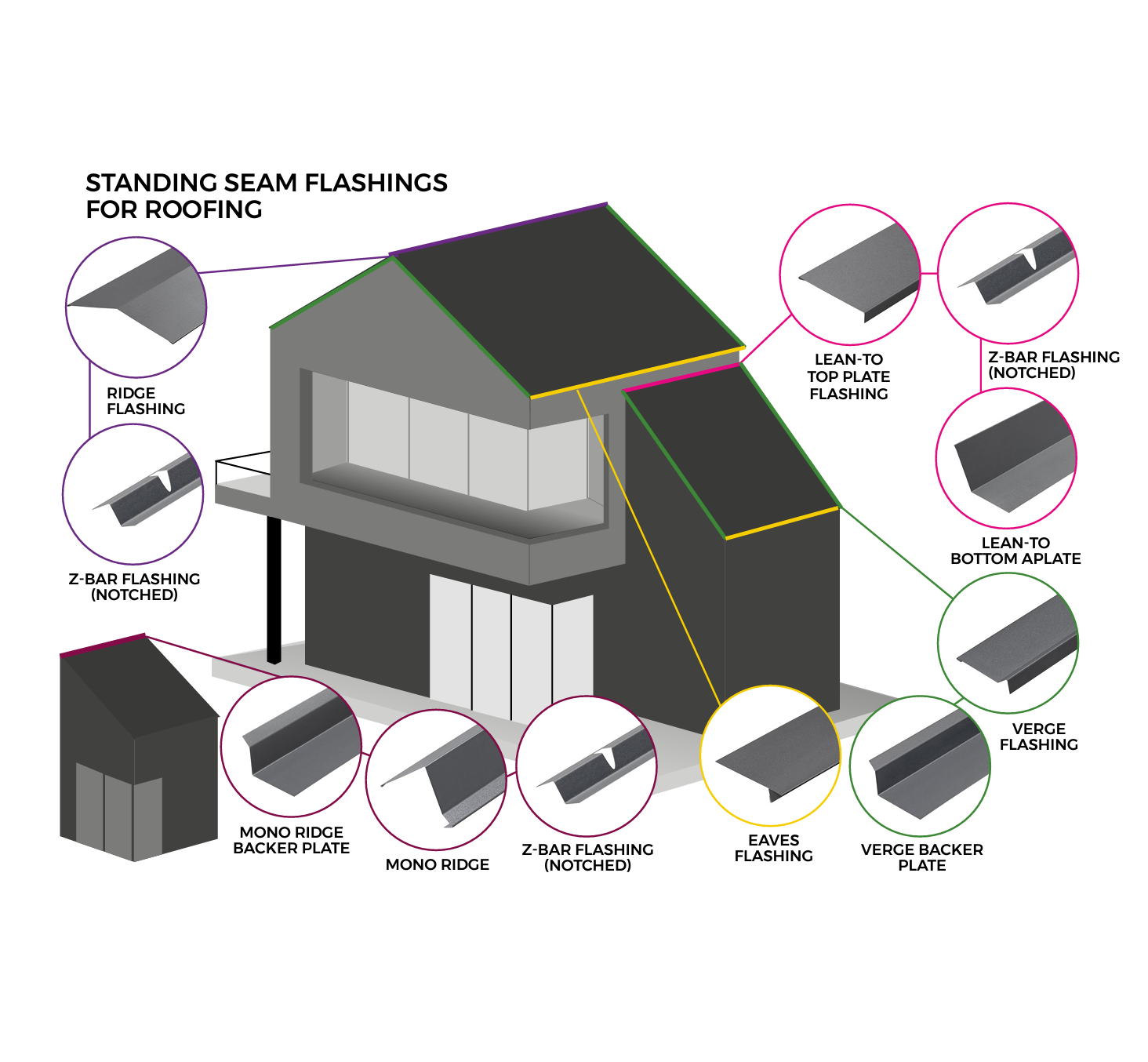 STANDING SEAM FLASHINGS FOR ROOFING

RIDGE FLASHING

Z-BAR FLASHING (NOTCHED)

LEAN-TO TOP PLATE FLASHING

Z-BAR FLASHING (NOTCHED)

LEAN-TO BOTTOM APLATE

VERGE FLASHING

MONO RIDGE BACKER PLATE

MONO RIDGE

Z-BAR FLASHING (NOTCHED)

EAVES FLASHING

VERGE BACKER PLATE