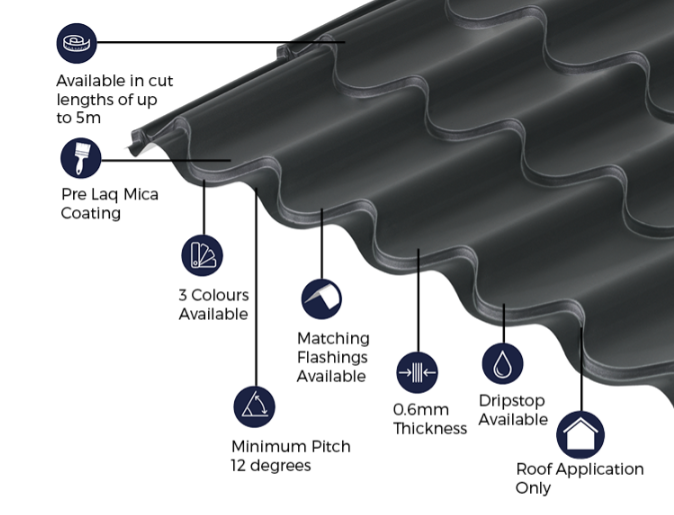 Available in cut lengths of up to 5m

Pre Laq Mica Coating

3 Colours Available

Matching Flashings Available

Minimum Pitch 12 degrees

0.6mm Thickness

Dripstop Available

Roof Application Only