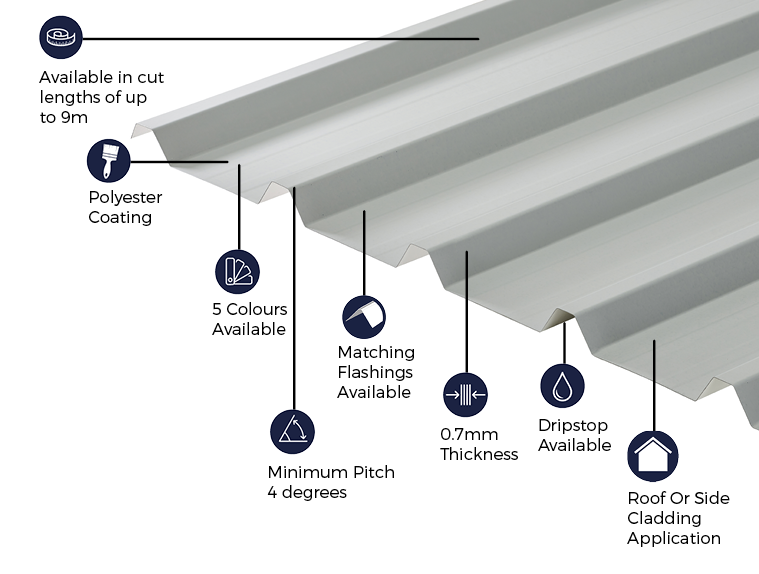 Available in cut lengths of up to 9m

Polyester Coating

5 Colours Available

Matching Flashings Available

Minimum Pitch 4 degrees

0.7mm Thickness

Dripstop Available

Roof Or Side Cladding Application