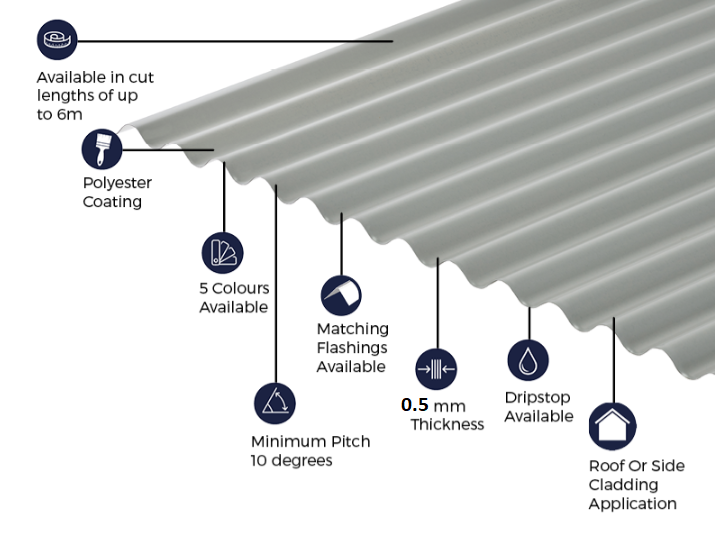 Available in cut lengths of up to 6m

Polyester Coating

5 Colours Available

Matching Flashings Available

Minimum Pitch 10 degrees

0.5 mm Thickness

Dripstop Available

Roof Or Side Cladding Application