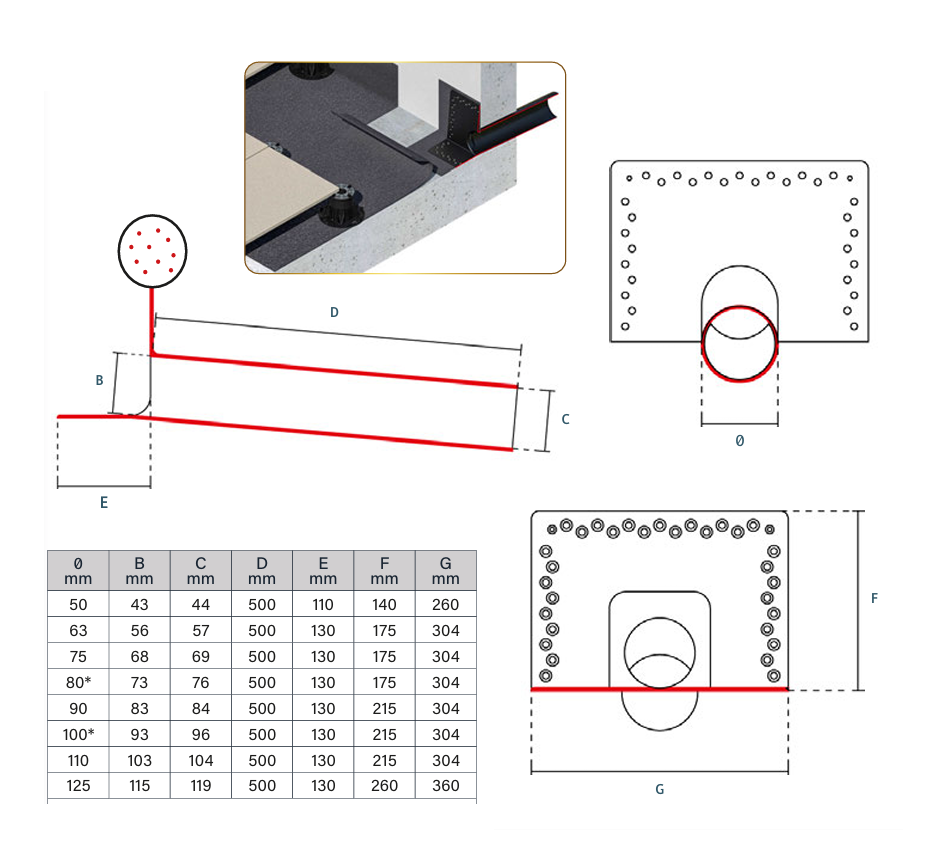 D

B

C

E

Ø

F

G

| Ø mm | B mm | C mm | D mm | E mm | F mm | G mm |
|---|---|---|---|---|---|---|
| 50 | 43 | 44 | 500 | 110 | 140 | 260 |
| 63 | 56 | 57 | 500 | 130 | 175 | 304 |
| 75 | 68 | 69 | 500 | 130 | 175 | 304 |
| 80* | 73 | 76 | 500 | 130 | 175 | 304 |
| 90 | 83 | 84 | 500 | 130 | 215 | 304 |
| 100* | 93 | 96 | 500 | 130 | 215 | 304 |
| 110 | 103 | 104 | 500 | 130 | 215 | 304 |
| 125 | 115 | 119 | 500 | 130 | 260 | 360 |