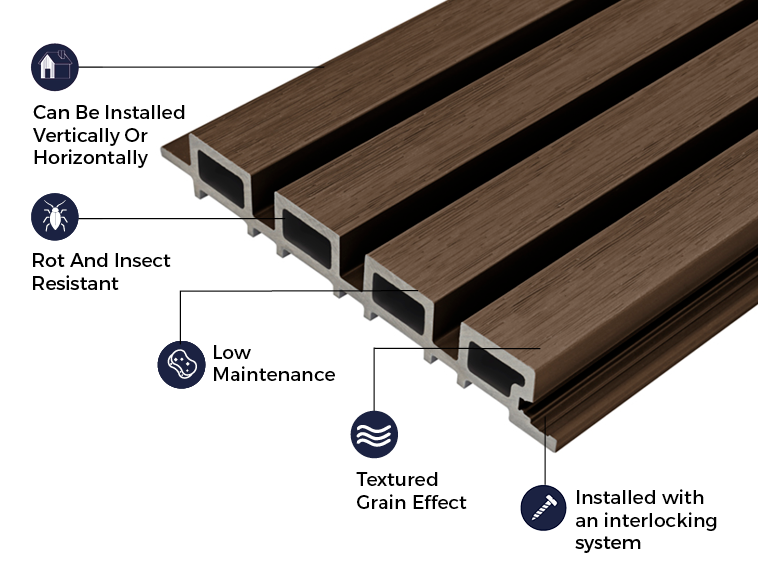 Can Be Installed Vertically Or Horizontally

Rot And Insect Resistant

Low Maintenance

Textured Grain Effect

Installed with an interlocking system