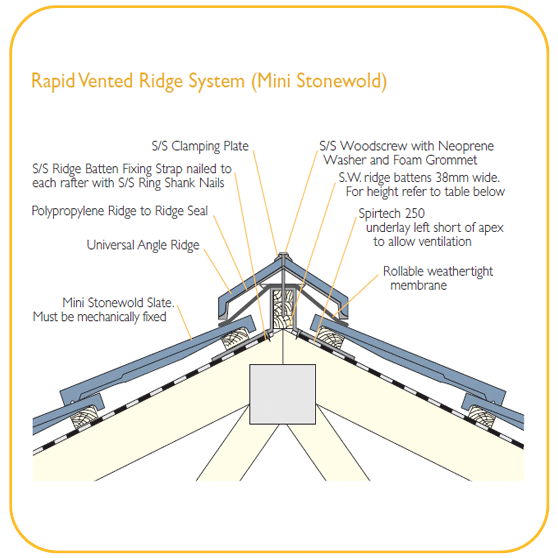 Rapid Vented Ridge System (Mini Stonewold)

S/S Clamping Plate

S/S Ridge Batten Fixing Strap nailed to each rafter with S/S Ring Shank Nails

Polypropylene Ridge to Ridge Seal

Universal Angle Ridge

Mini Stonewold Slate. Must be mechanically fixed

S/S Woodscrew with Neoprene Washer and Foam Grommet

S.W. ridge battens 38mm wide. For height refer to table below

Spirtech 250 underlay left short of apex to allow ventilation

Rollable weathertight membrane