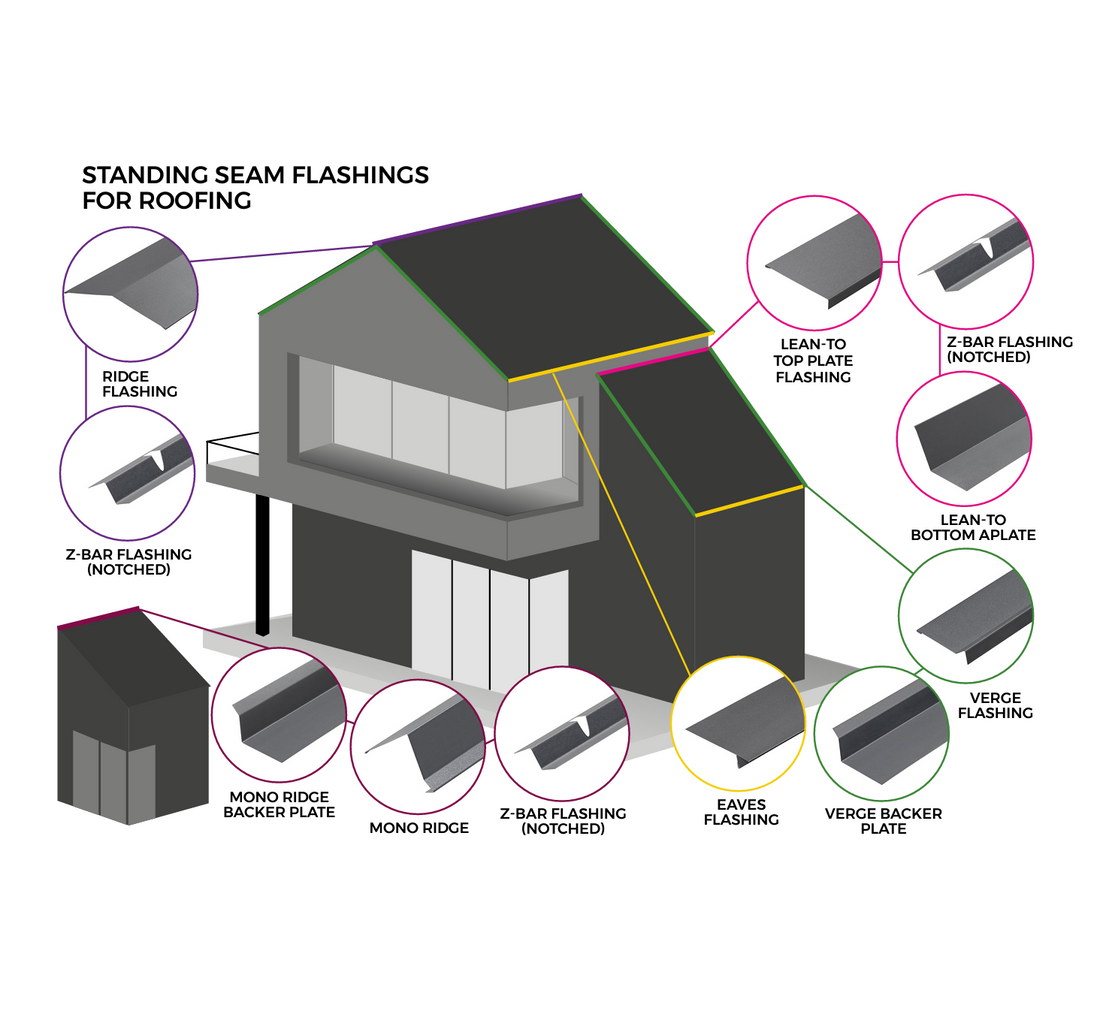 STANDING SEAM FLASHINGS FOR ROOFING

RIDGE FLASHING

Z-BAR FLASHING (NOTCHED)

LEAN-TO TOP PLATE FLASHING

Z-BAR FLASHING (NOTCHED)

LEAN-TO BOTTOM APLATE

VERGE FLASHING

MONO RIDGE BACKER PLATE

MONO RIDGE

Z-BAR FLASHING (NOTCHED)

EAVES FLASHING

VERGE BACKER PLATE