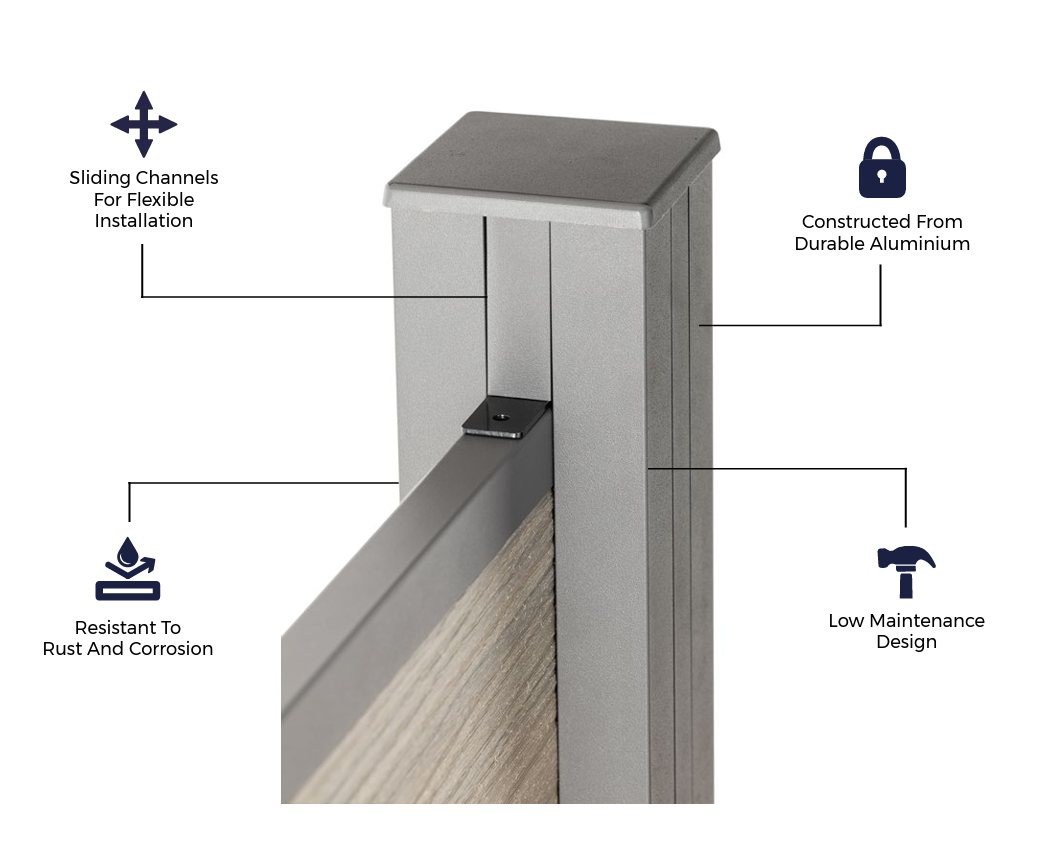 Sliding Channels For Flexible Installation

Constructed From Durable Aluminium

Resistant To Rust And Corrosion

Low Maintenance Design