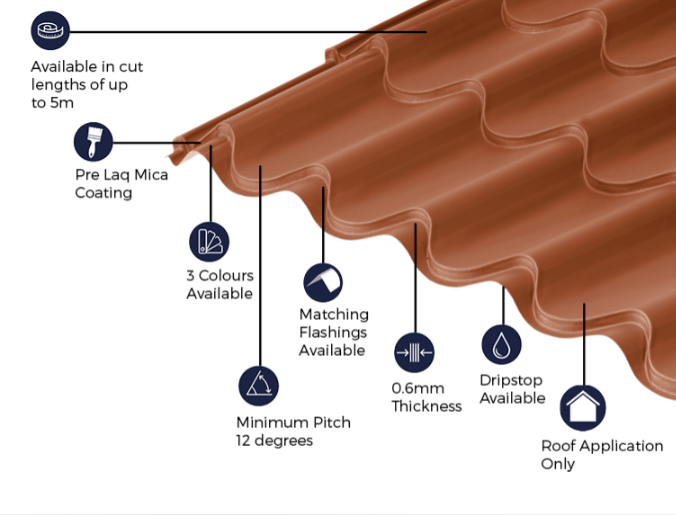 Available in cut lengths of up to 5m

Pre Laq Mica Coating

3 Colours Available

Matching Flashings Available

Minimum Pitch 12 degrees

0.6mm Thickness

Dripstop Available

Roof Application Only