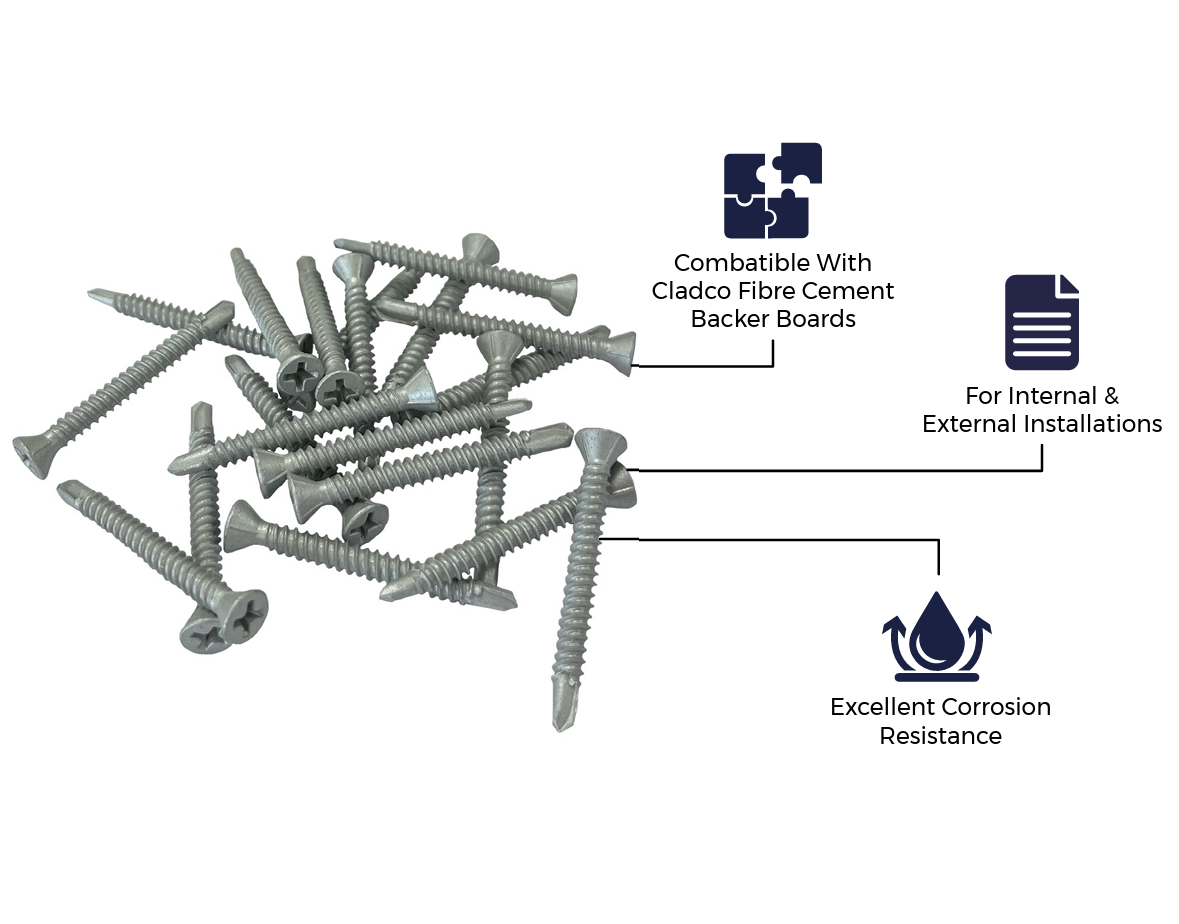 Combatible With Cladco Fibre Cement Backer Boards

For Internal & External Installations

Excellent Corrosion Resistance