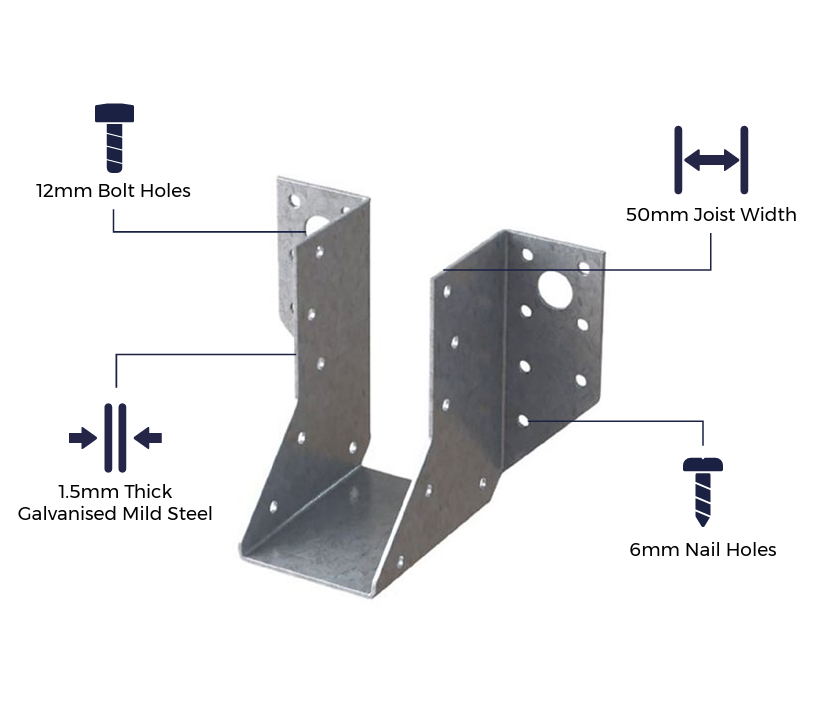 12mm Bolt Holes

50mm Joist Width

1.5mm Thick
Galvanised Mild Steel

6mm Nail Holes