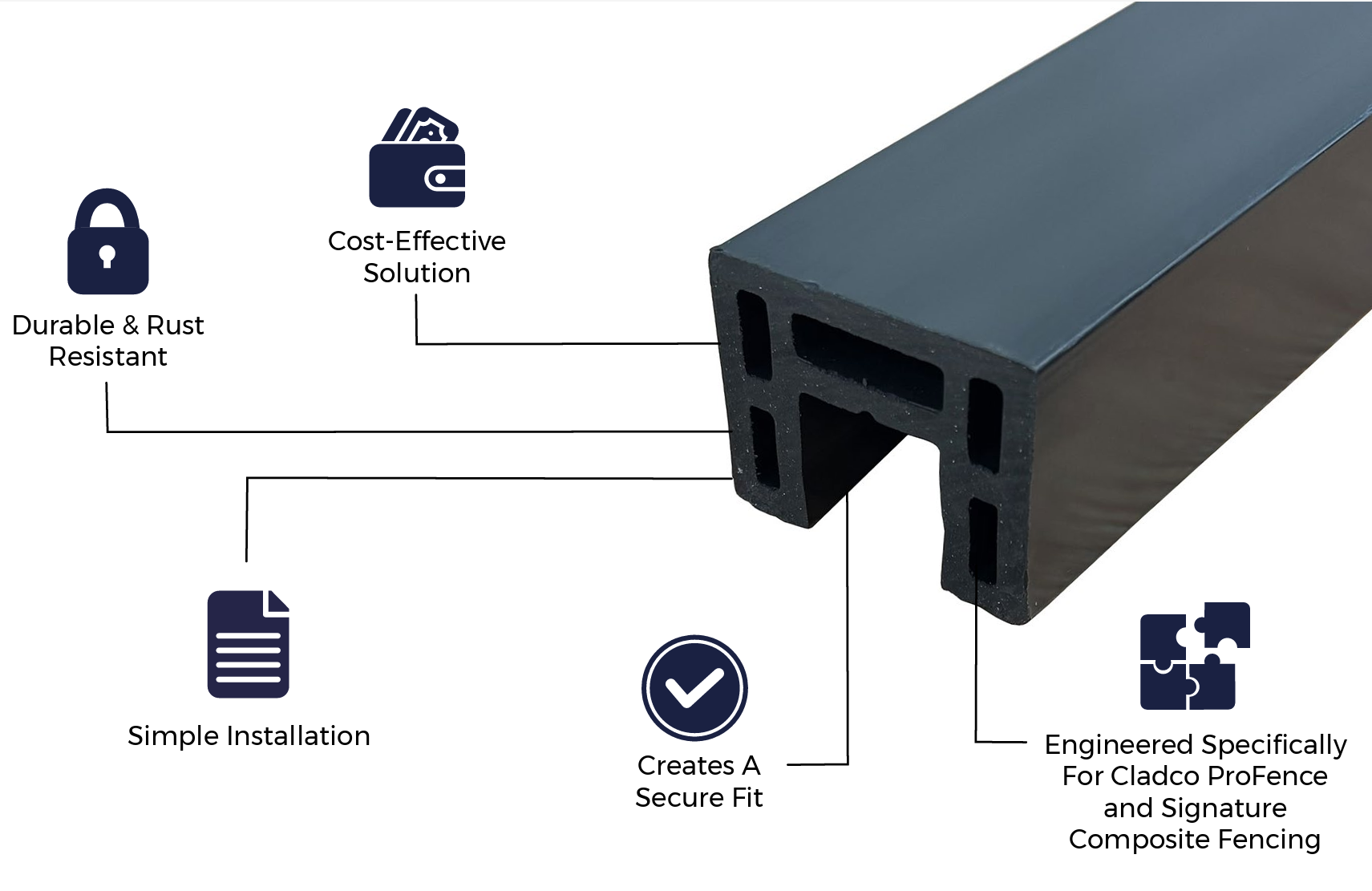 Cost-Effective Solution

Durable & Rust Resistant

Simple Installation

Creates A Secure Fit

Engineered Specifically For Cladco ProFence and Signature Composite Fencing