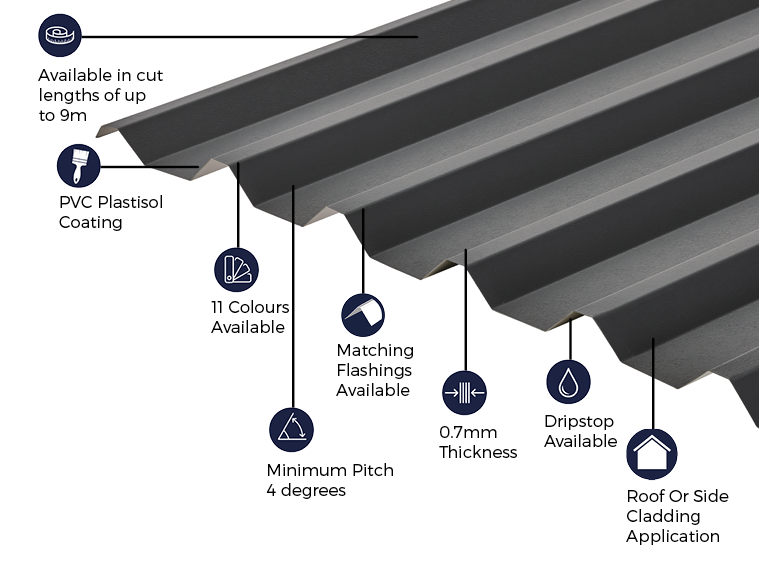 Available in cut lengths of up to 9m

PVC Plastisol Coating

11 Colours Available

Matching Flashings Available

Minimum Pitch 4 degrees

0.7mm Thickness

Dripstop Available

Roof Or Side Cladding Application