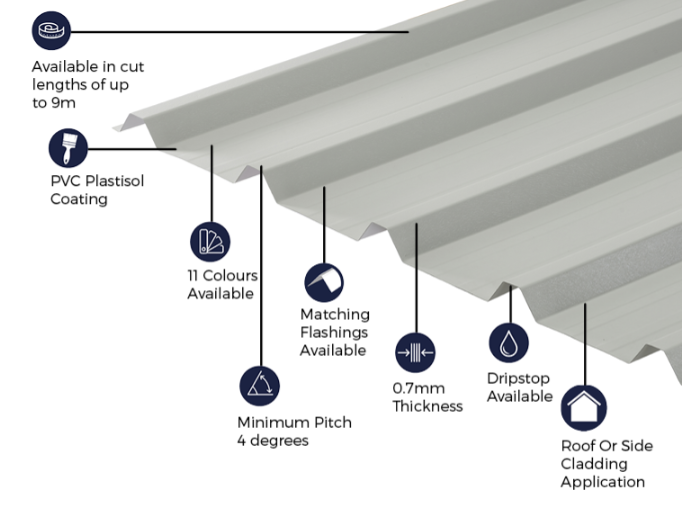 Available in cut lengths of up to 9m

PVC Plastisol Coating

11 Colours Available

Matching Flashings Available

Minimum Pitch 4 degrees

0.7mm Thickness

Dripstop Available

Roof Or Side Cladding Application