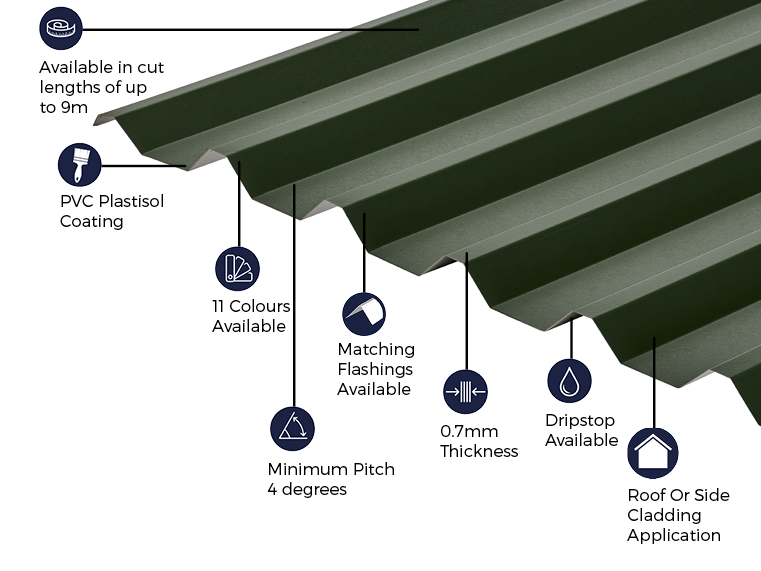 Available in cut lengths of up to 9m

PVC Plastisol Coating

11 Colours Available

Matching Flashings Available

Minimum Pitch 4 degrees

0.7mm Thickness

Dripstop Available

Roof Or Side Cladding Application