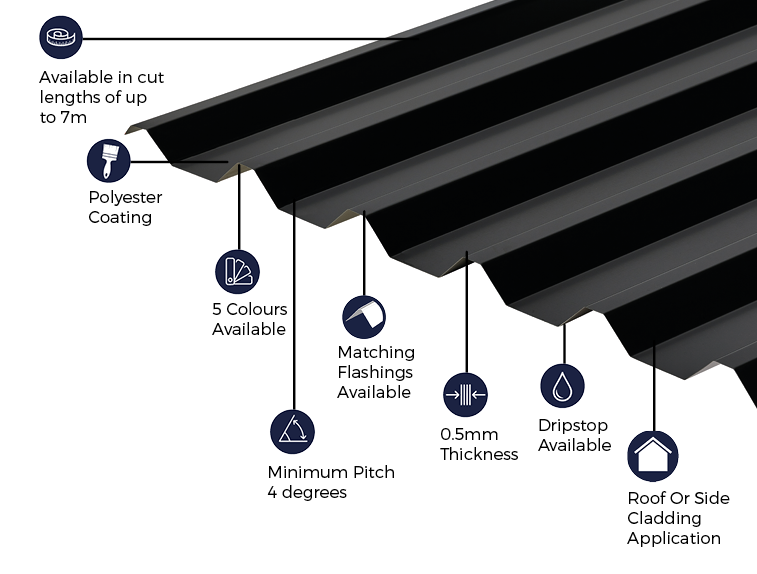 Available in cut lengths of up to 7m

Polyester Coating

5 Colours Available

Matching Flashings Available

Minimum Pitch 4 degrees

0.5mm Thickness

Dripstop Available

Roof Or Side Cladding Application