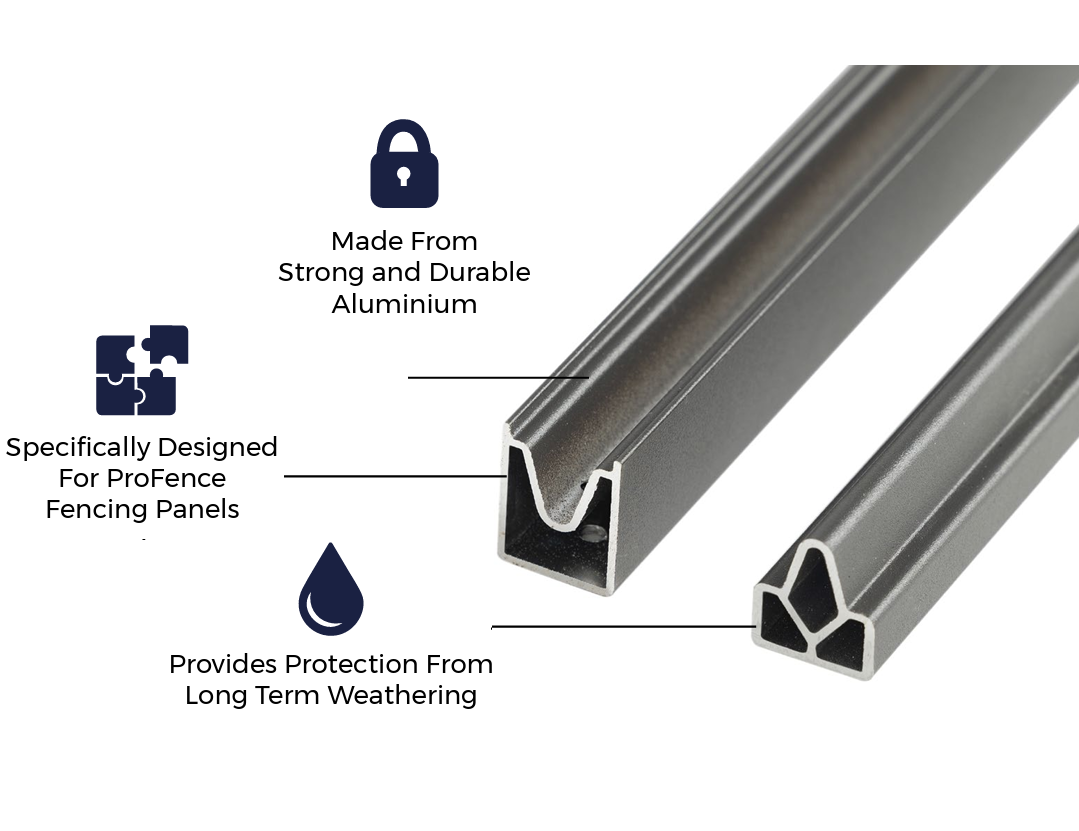 Made From
Strong and Durable
Aluminium

Specifically Designed
For ProFence
Fencing Panels

Provides Protection From
Long Term Weathering