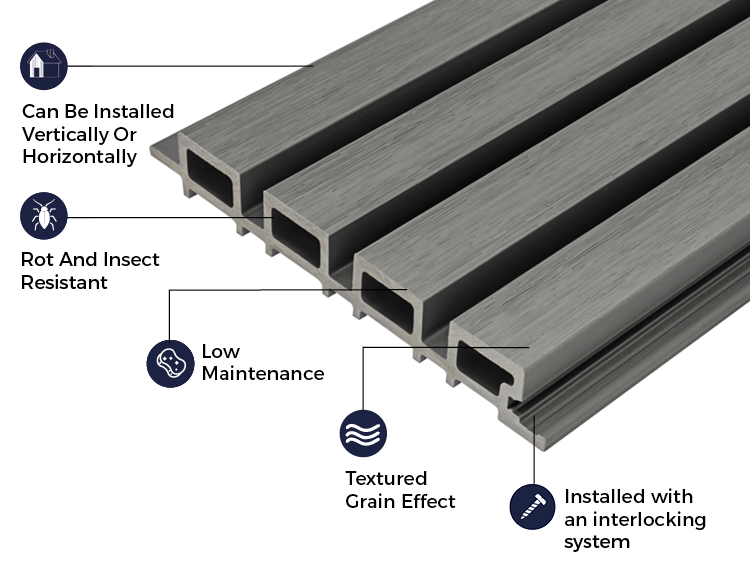 Can Be Installed Vertically Or Horizontally

Rot And Insect Resistant

Low Maintenance

Textured Grain Effect

Installed with an interlocking system