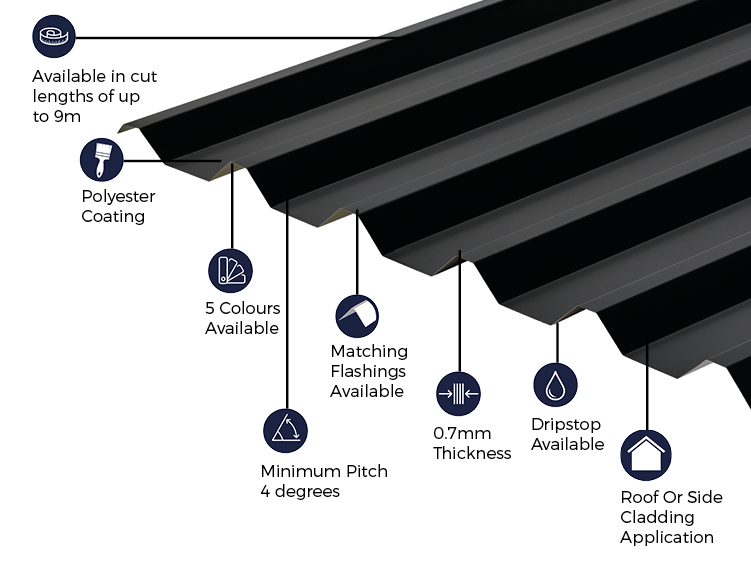 Available in cut lengths of up to 9m

Polyester Coating

5 Colours Available

Matching Flashings Available

Minimum Pitch 4 degrees

0.7mm Thickness

Dripstop Available

Roof Or Side Cladding Application