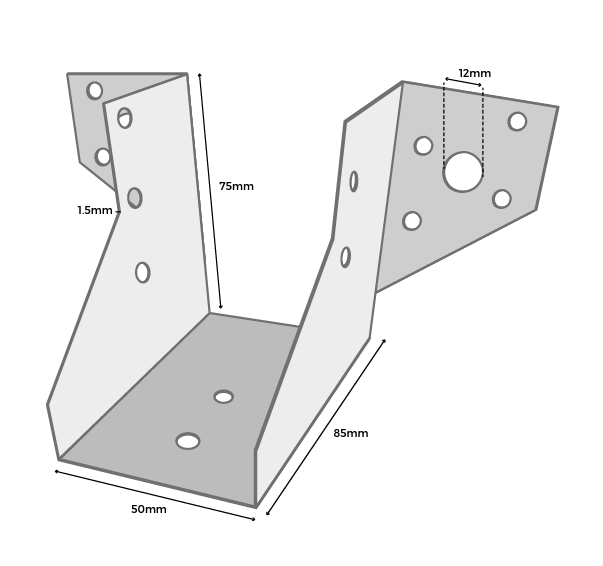 12mm
75mm
1.5mm
85mm
50mm