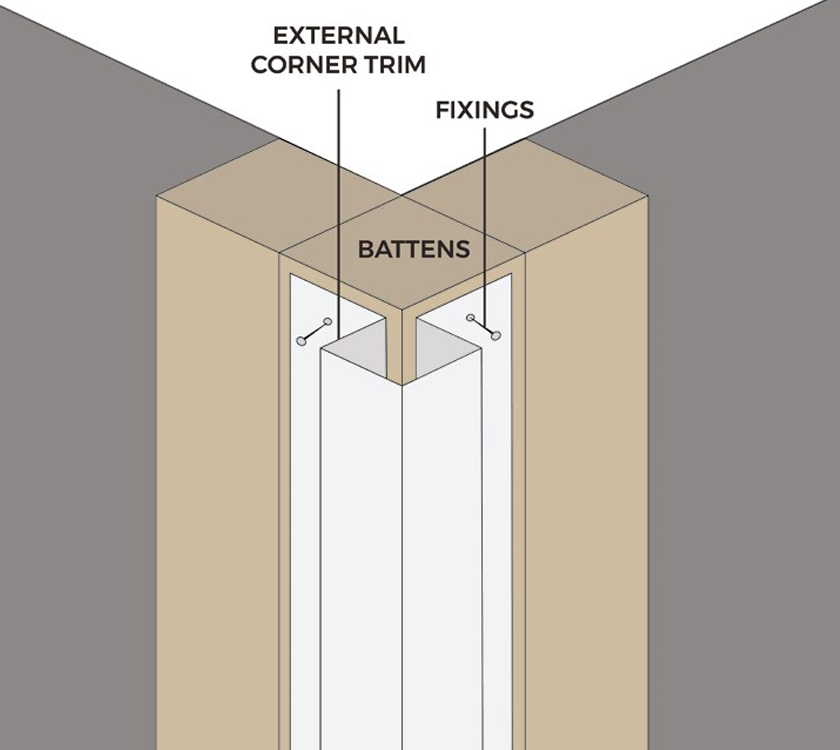 EXTERNAL CORNER TRIM

FIXINGS

BATTENS