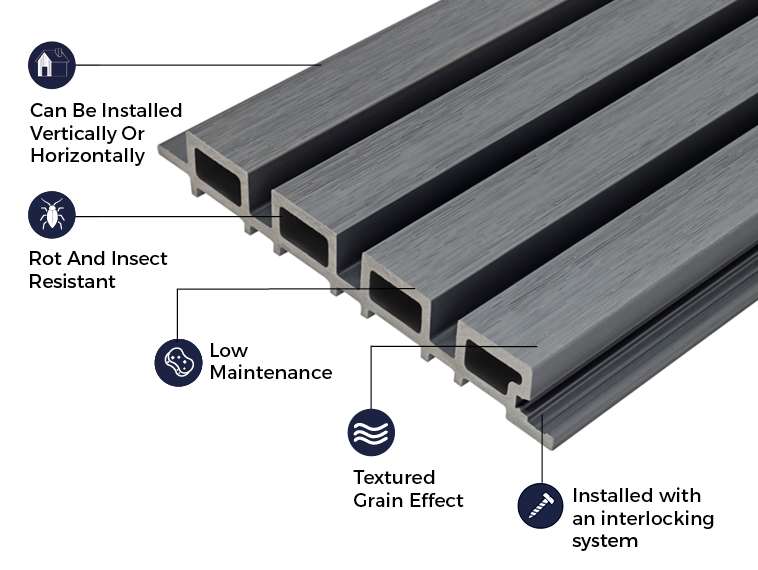 Can Be Installed Vertically Or Horizontally

Rot And Insect Resistant

Low Maintenance

Textured Grain Effect

Installed with an interlocking system